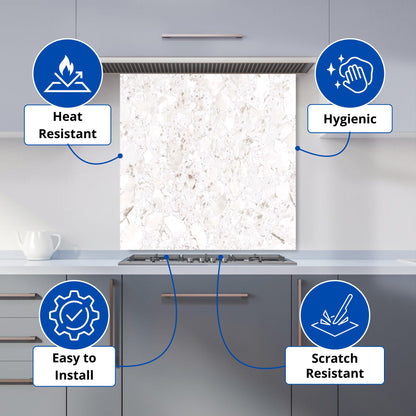 Heat Resistant

Hygienic

Easy to Install

Scratch Resistant