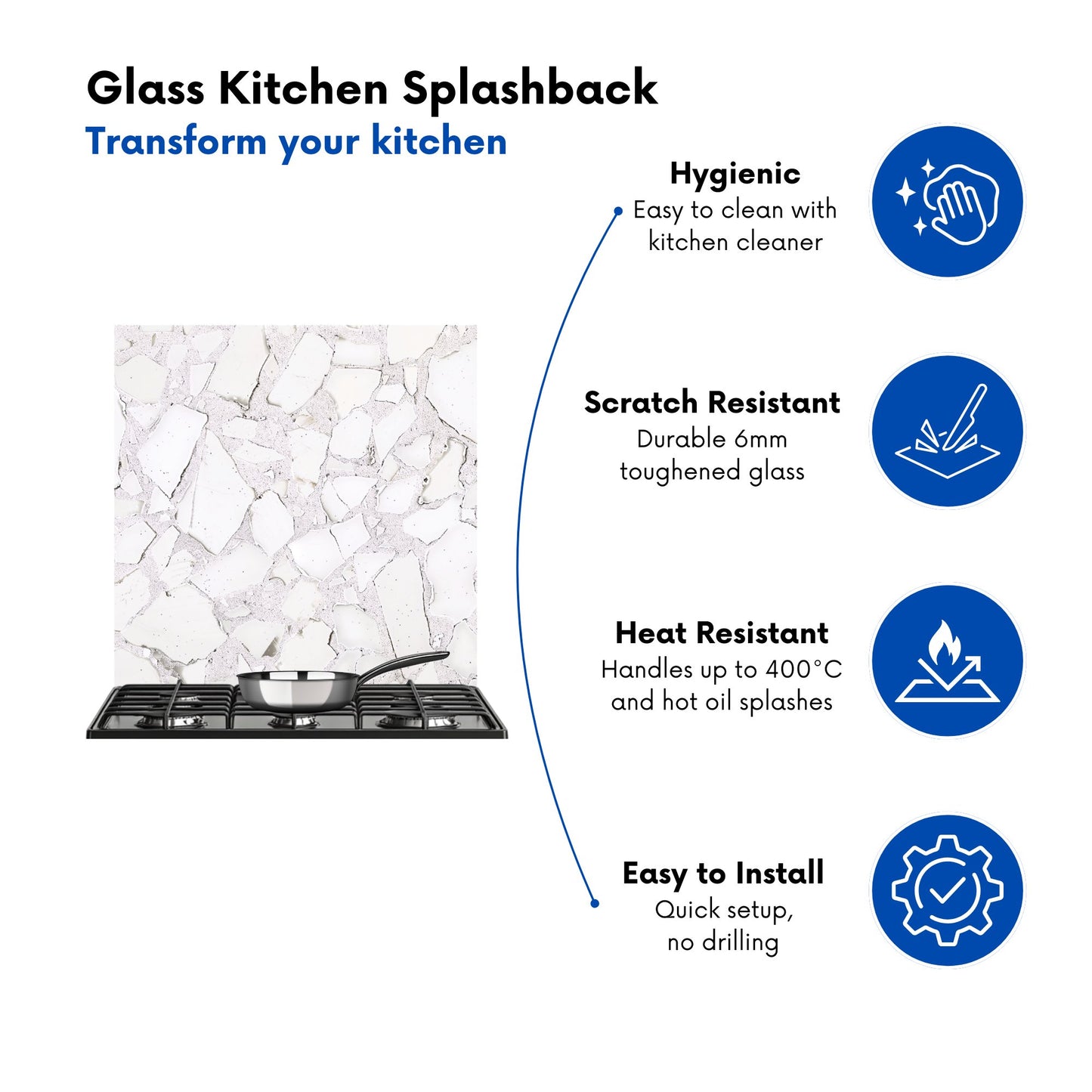 Glass Kitchen Splashback
Transform your kitchen

Hygienic
Easy to clean with kitchen cleaner

Scratch Resistant
Durable 6mm toughened glass

Heat Resistant
Handles up to 400°C and hot oil splashes

Easy to Install
Quick setup, no drilling