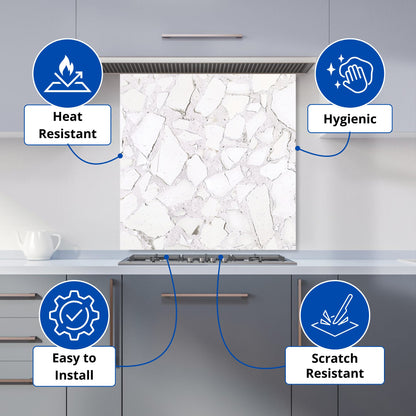 Heat Resistant

Hygienic

Easy to Install

Scratch Resistant