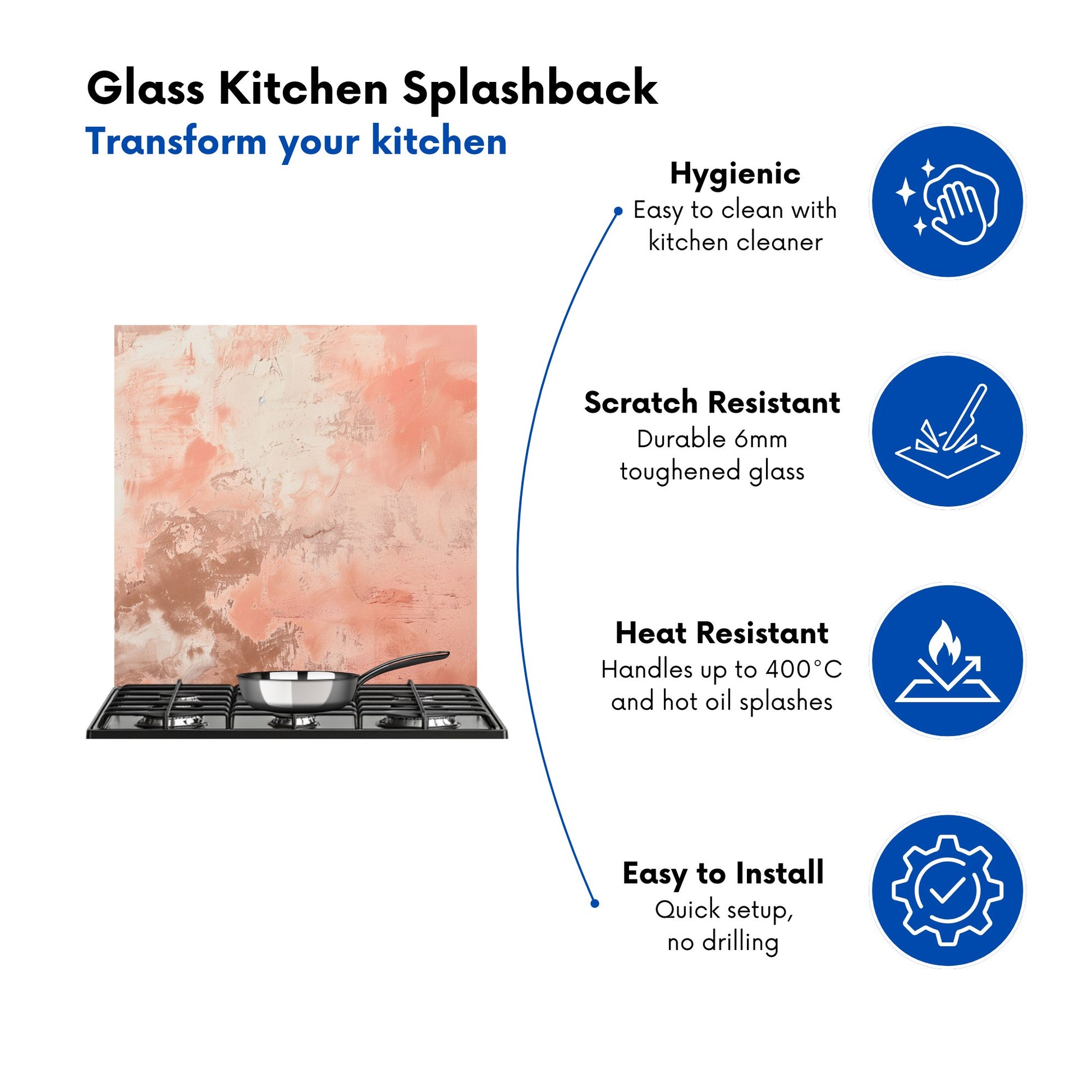 Glass Kitchen Splashback
Transform your kitchen

Hygienic
Easy to clean with kitchen cleaner

Scratch Resistant
Durable 6mm toughened glass

Heat Resistant
Handles up to 400°C and hot oil splashes

Easy to Install
Quick setup, no drilling