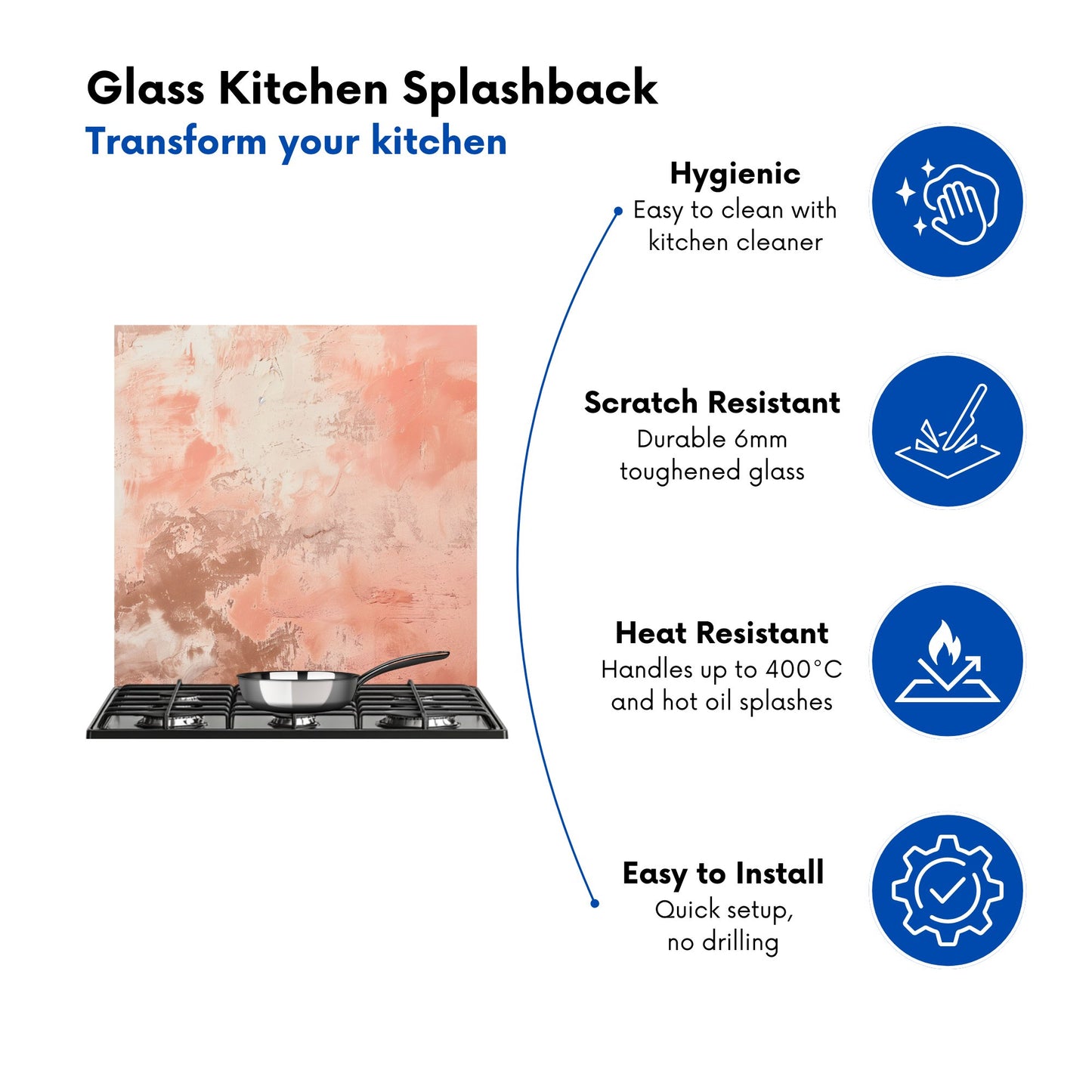 Glass Kitchen Splashback
Transform your kitchen

Hygienic
Easy to clean with kitchen cleaner

Scratch Resistant
Durable 6mm toughened glass

Heat Resistant
Handles up to 400°C and hot oil splashes

Easy to Install
Quick setup, no drilling