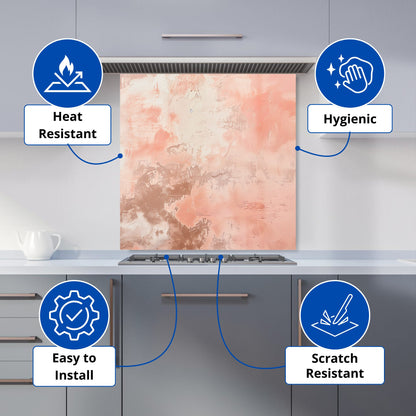 Heat Resistant

Hygienic

Easy to Install

Scratch Resistant