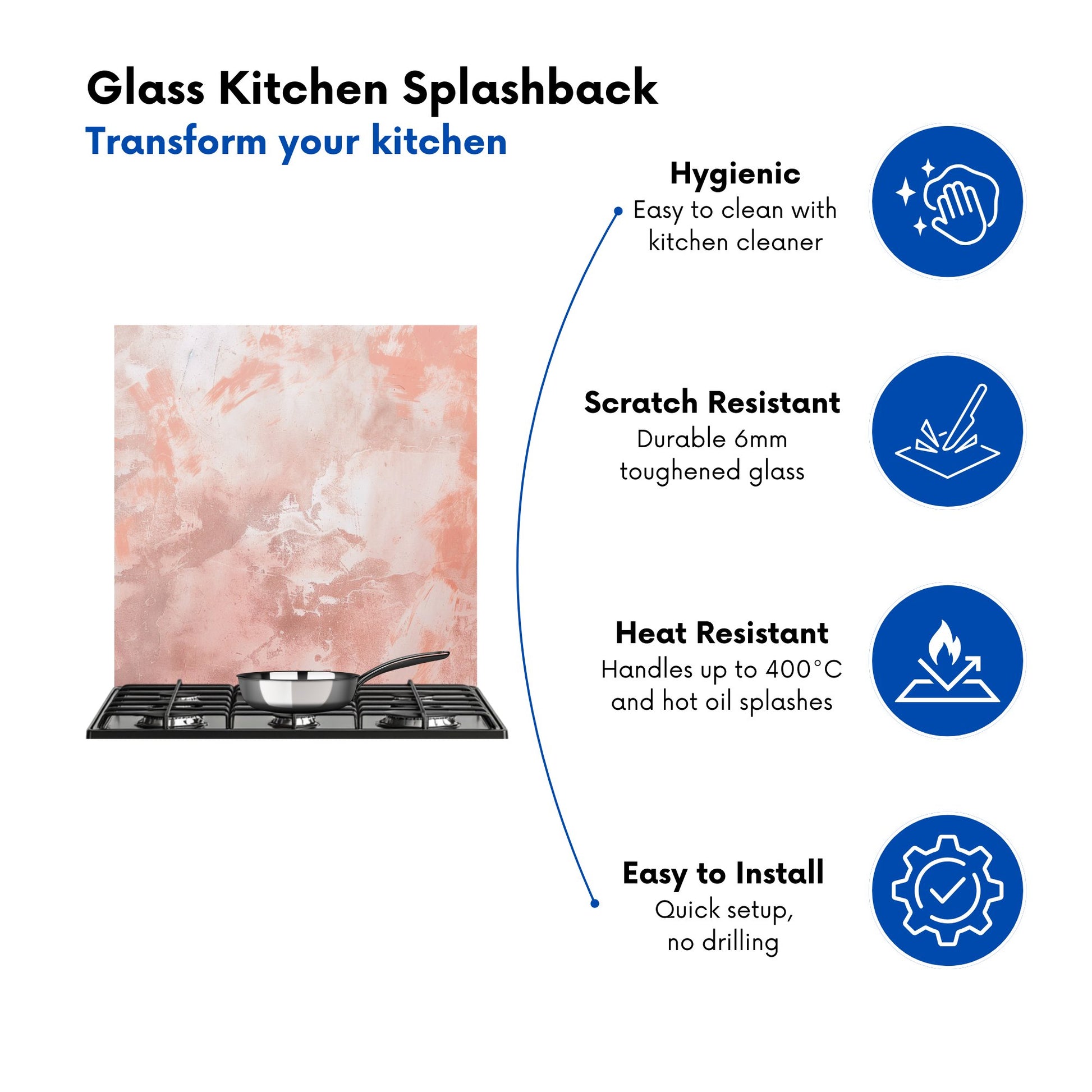 Glass Kitchen Splashback
Transform your kitchen

Hygienic
Easy to clean with kitchen cleaner

Scratch Resistant
Durable 6mm toughened glass

Heat Resistant
Handles up to 400°C and hot oil splashes

Easy to Install
Quick setup, no drilling