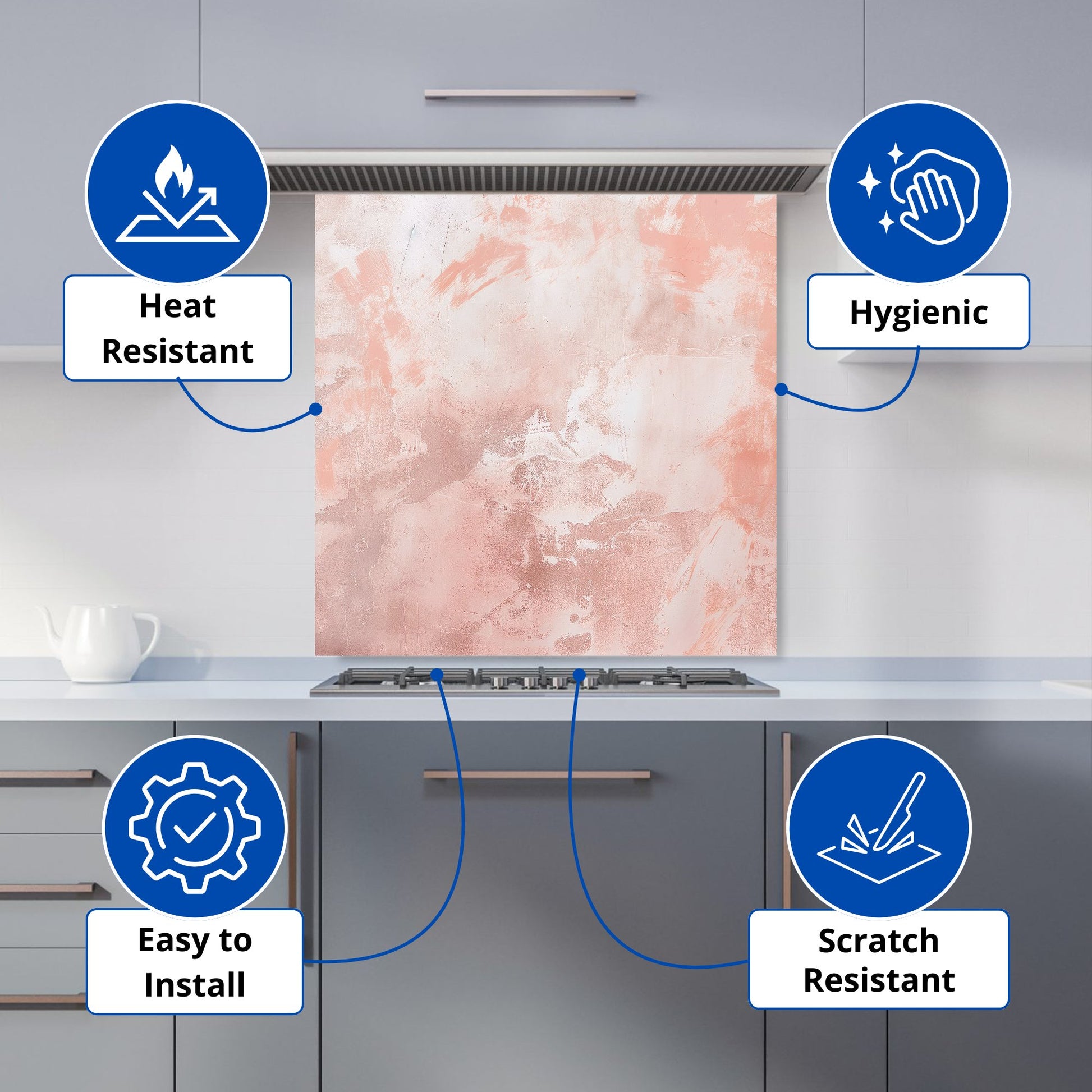 Heat Resistant

Hygienic

Easy to Install

Scratch Resistant