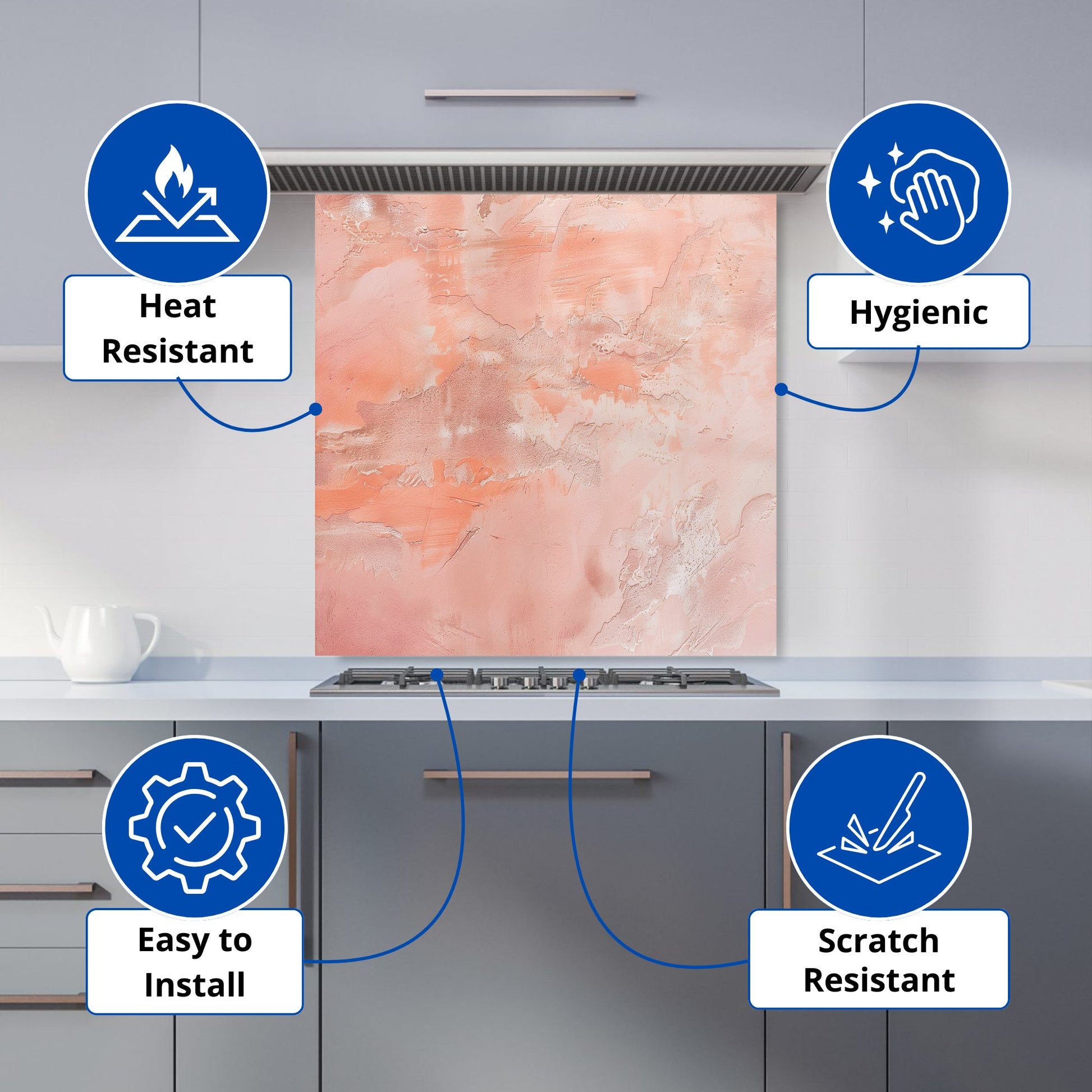 Heat Resistant

Hygienic

Easy to Install

Scratch Resistant