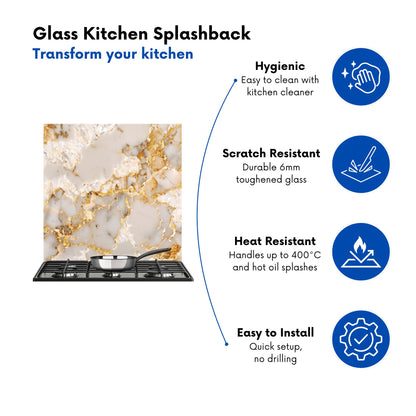 Glass Kitchen Splashback
Transform your kitchen

Hygienic
Easy to clean with kitchen cleaner

Scratch Resistant
Durable 6mm toughened glass

Heat Resistant
Handles up to 400°C and hot oil splashes

Easy to Install
Quick setup, no drilling