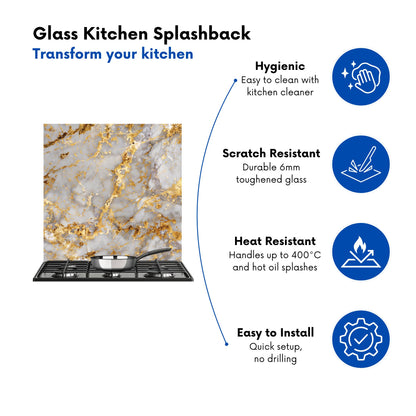 Glass Kitchen Splashback
Transform your kitchen

Hygienic
Easy to clean with kitchen cleaner

Scratch Resistant
Durable 6mm toughened glass

Heat Resistant
Handles up to 400°C and hot oil splashes

Easy to Install
Quick setup, no drilling