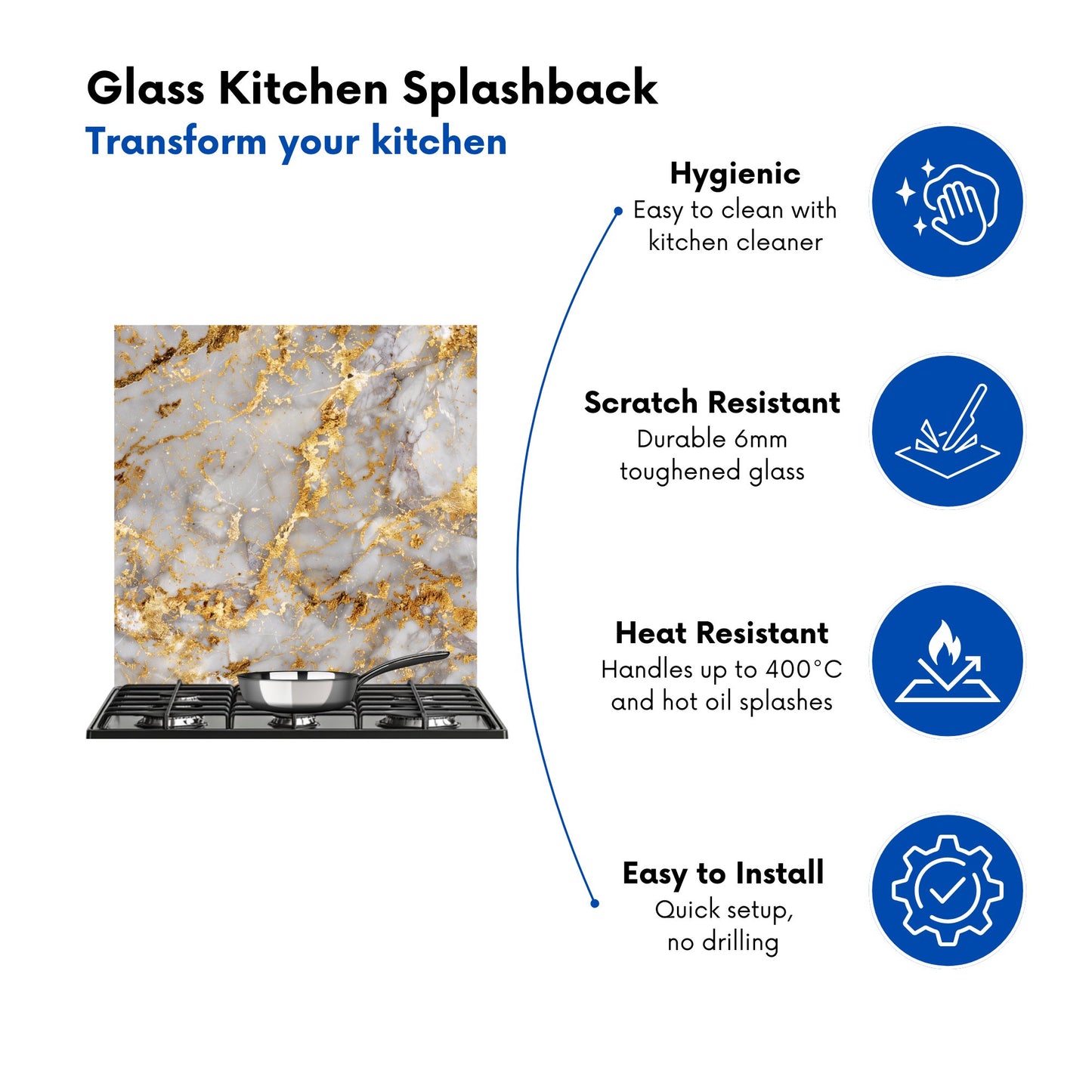 Glass Kitchen Splashback
Transform your kitchen

Hygienic
Easy to clean with kitchen cleaner

Scratch Resistant
Durable 6mm toughened glass

Heat Resistant
Handles up to 400°C and hot oil splashes

Easy to Install
Quick setup, no drilling