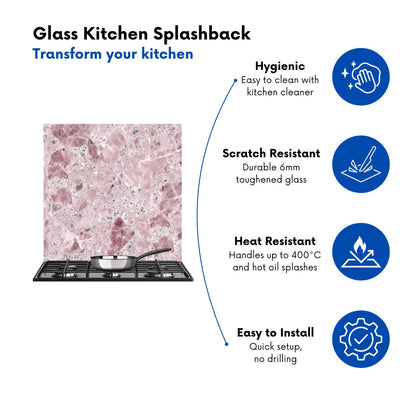 Glass Kitchen Splashback
Transform your kitchen

Hygienic
Easy to clean with kitchen cleaner

Scratch Resistant
Durable 6mm toughened glass

Heat Resistant
Handles up to 400°C and hot oil splashes

Easy to Install
Quick setup, no drilling