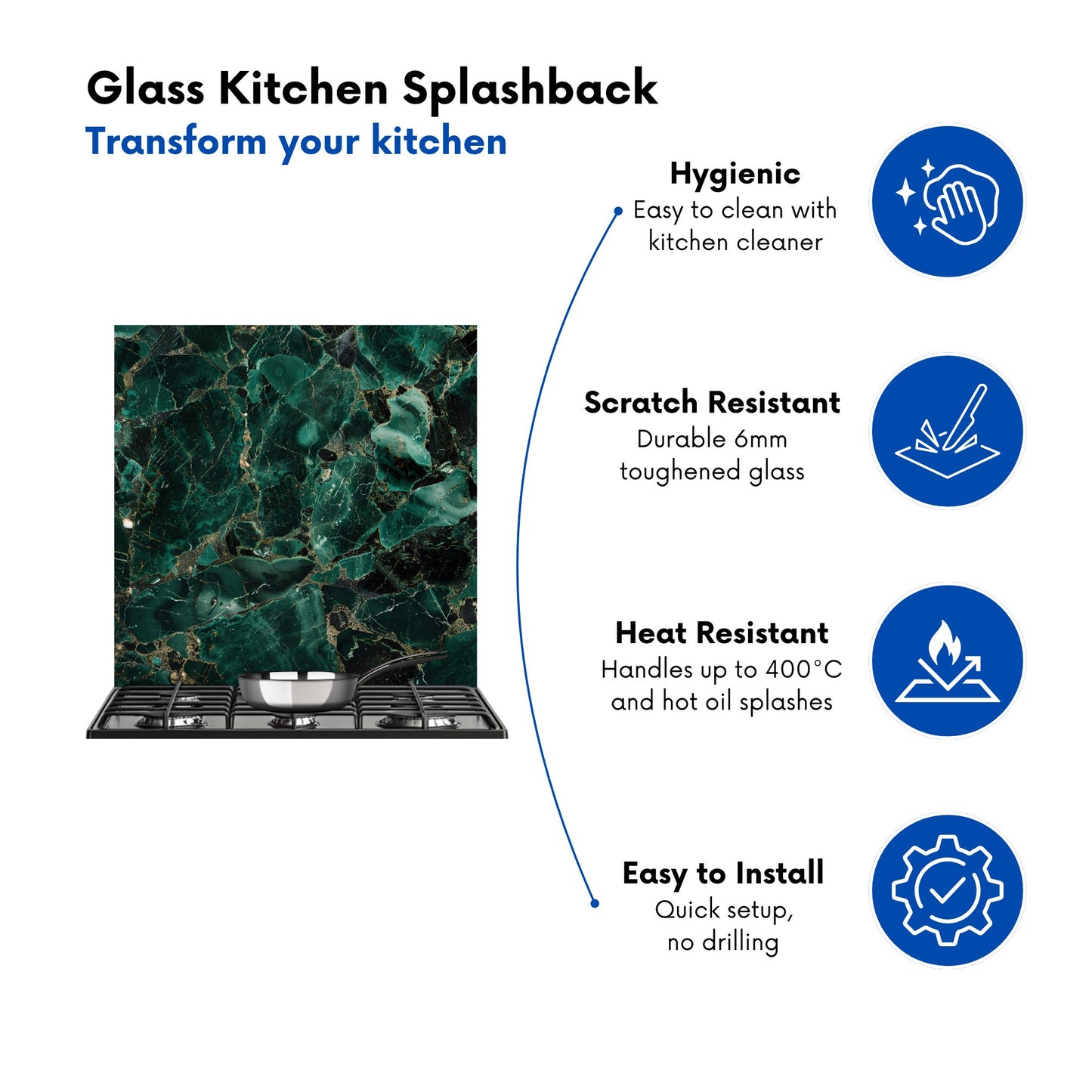 Glass Kitchen Splashback
Transform your kitchen

Hygienic
Easy to clean with kitchen cleaner

Scratch Resistant
Durable 6mm toughened glass

Heat Resistant
Handles up to 400°C and hot oil splashes

Easy to Install
Quick setup, no drilling