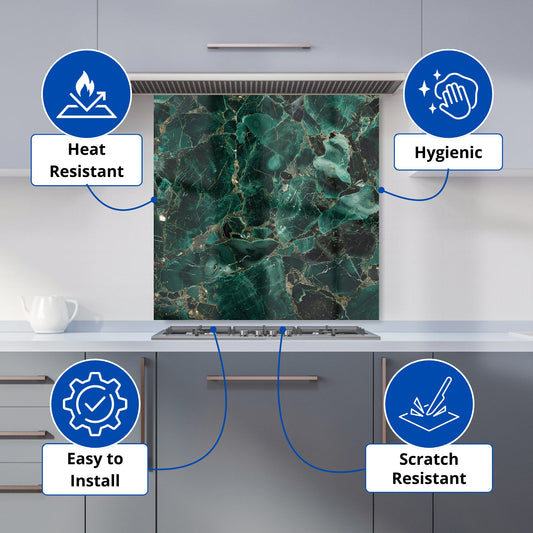 Heat Resistant

Hygienic

Easy to Install

Scratch Resistant