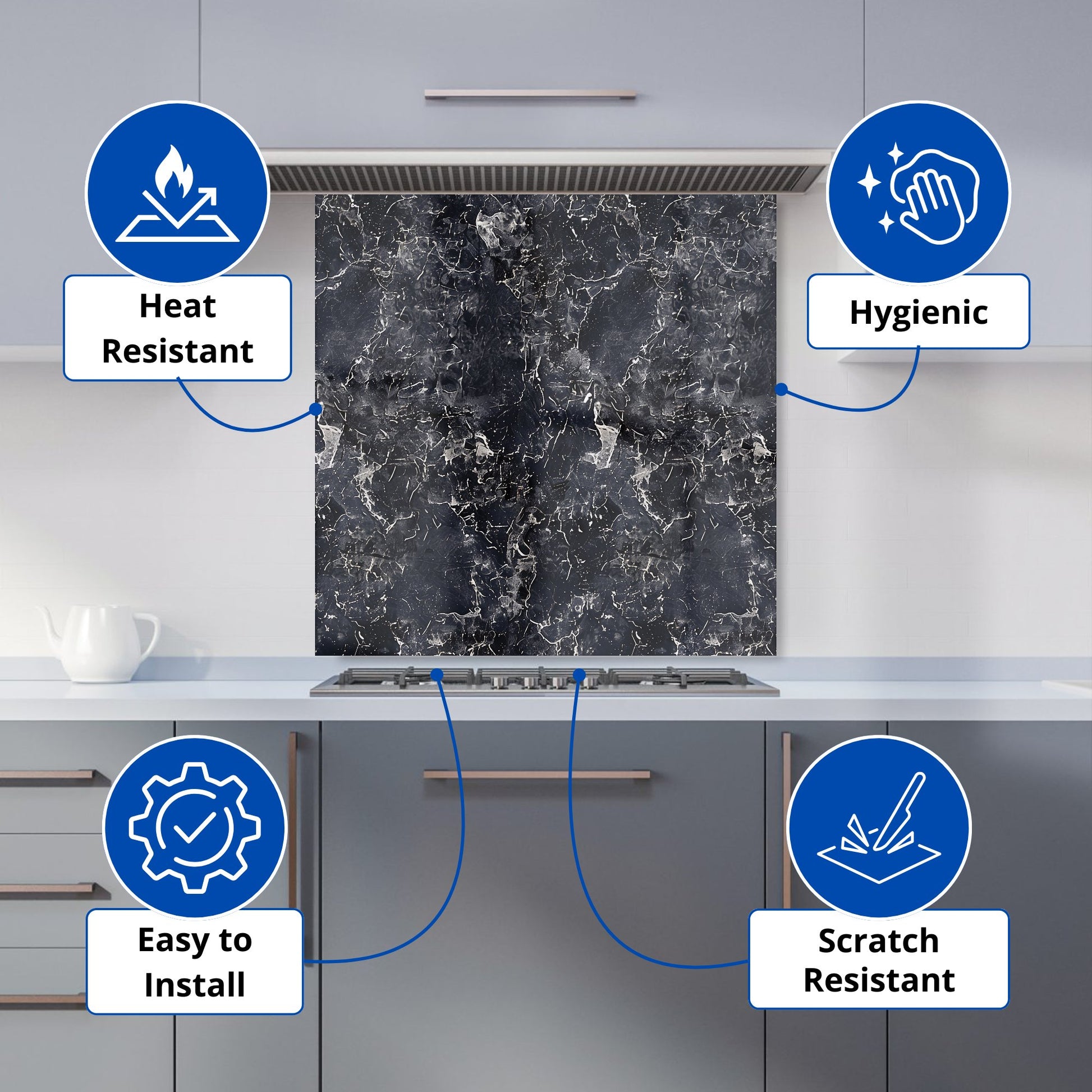 Heat Resistant

Hygienic

Easy to Install

Scratch Resistant