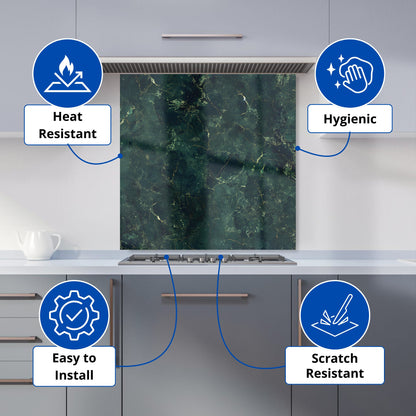 Heat Resistant

Hygienic

Easy to Install

Scratch Resistant