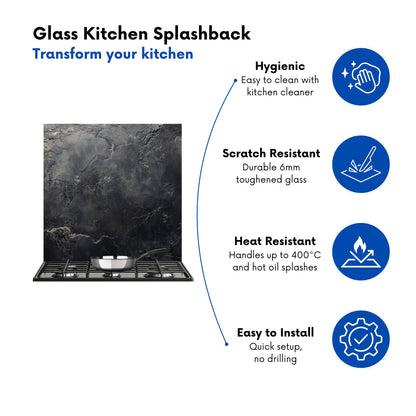 Glass Kitchen Splashback
Transform your kitchen

Hygienic
Easy to clean with kitchen cleaner

Scratch Resistant
Durable 6mm toughened glass

Heat Resistant
Handles up to 400°C and hot oil splashes

Easy to Install
Quick setup, no drilling