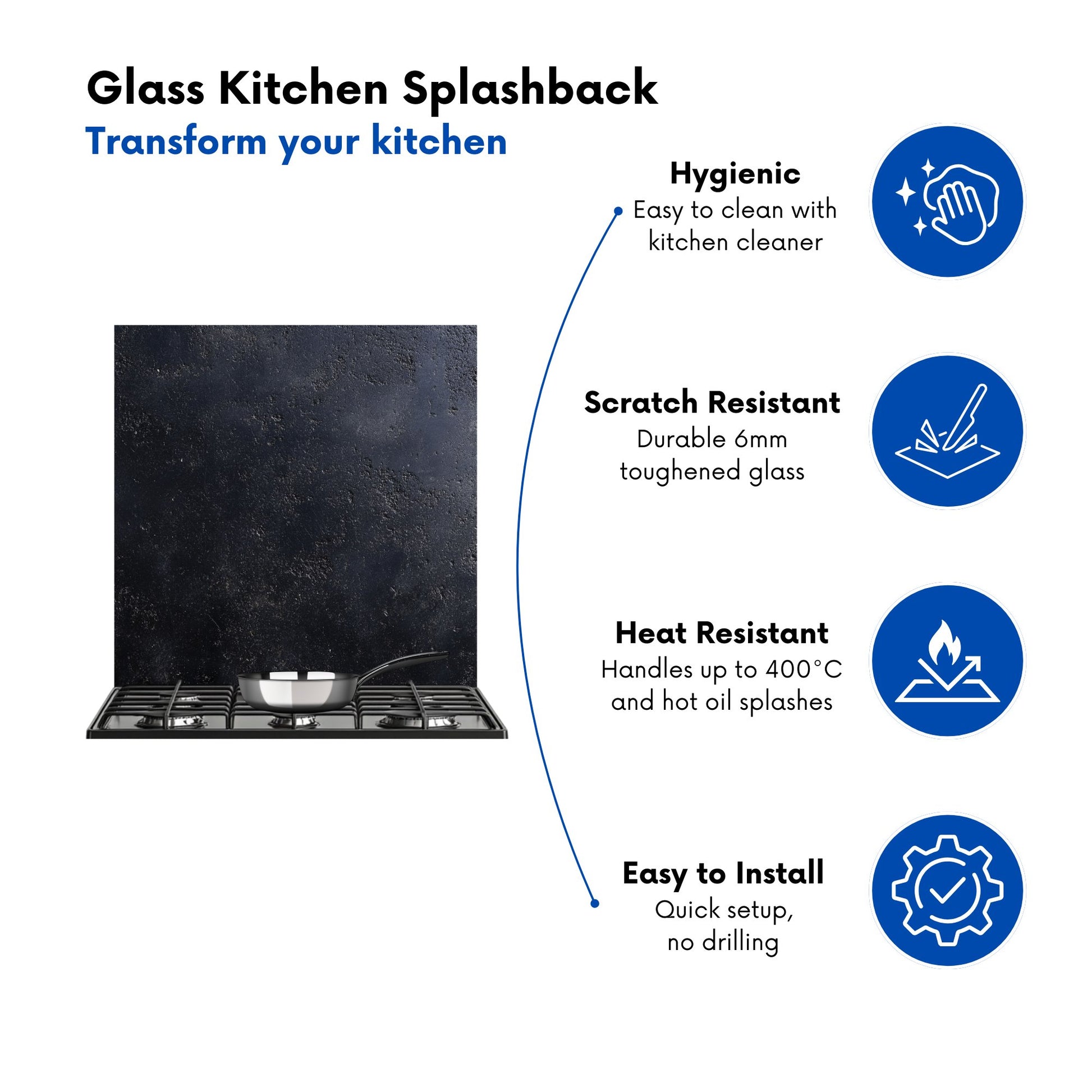 Glass Kitchen Splashback
Transform your kitchen

Hygienic
Easy to clean with kitchen cleaner

Scratch Resistant
Durable 6mm toughened glass

Heat Resistant
Handles up to 400°C and hot oil splashes

Easy to Install
Quick setup, no drilling