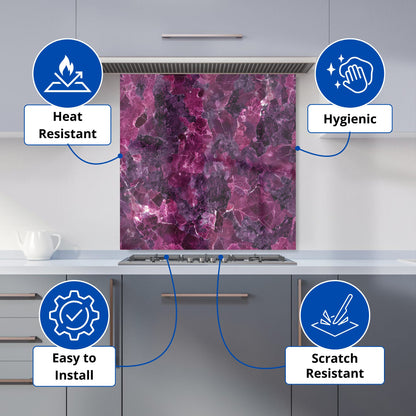 Heat Resistant

Hygienic

Easy to Install

Scratch Resistant