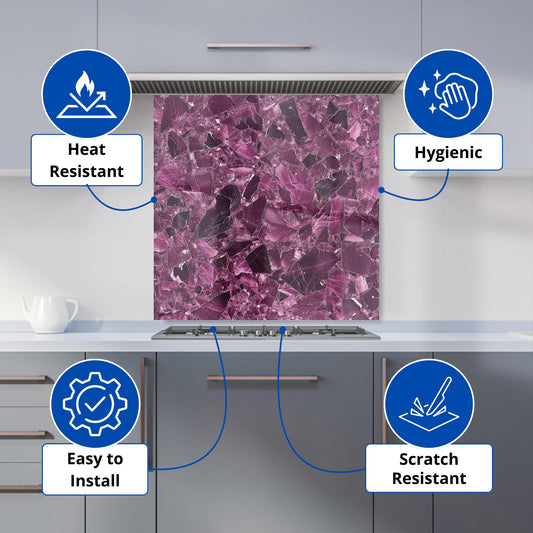 Heat Resistant

Hygienic

Easy to Install

Scratch Resistant