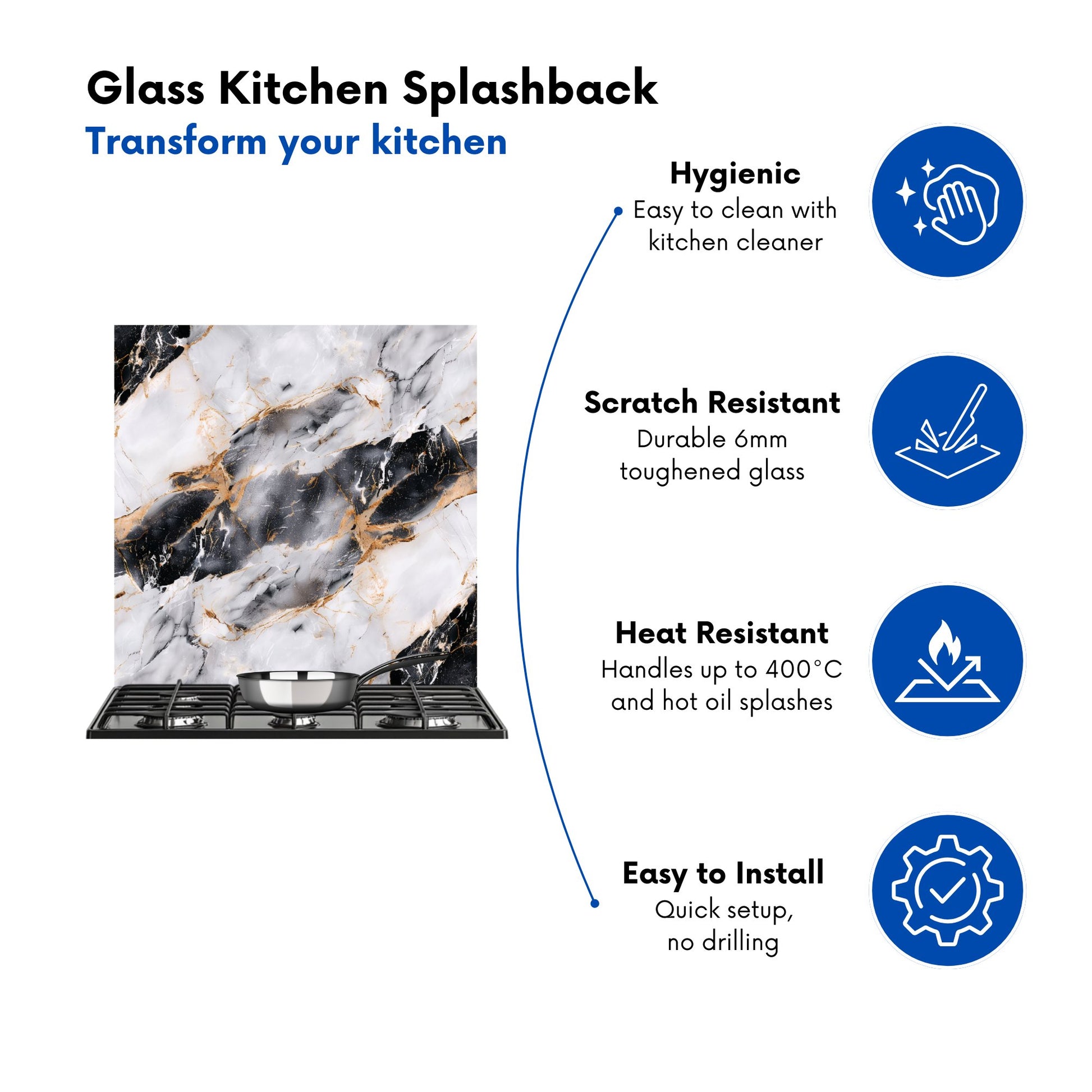 Glass Kitchen Splashback
Transform your kitchen

Hygienic
Easy to clean with kitchen cleaner

Scratch Resistant
Durable 6mm toughened glass

Heat Resistant
Handles up to 400°C and hot oil splashes

Easy to Install
Quick setup, no drilling