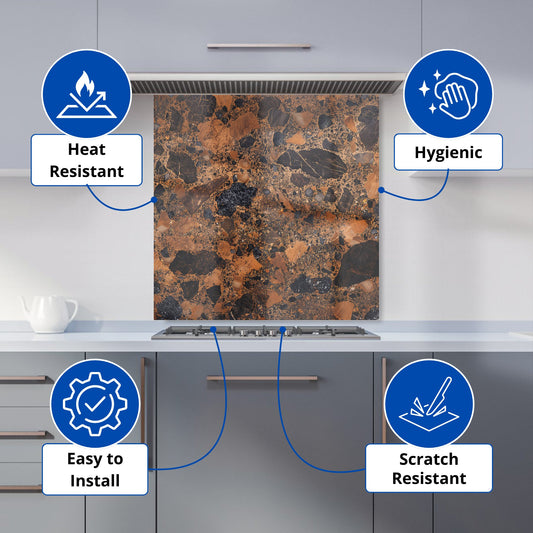 Heat Resistant

Hygienic

Easy to Install

Scratch Resistant