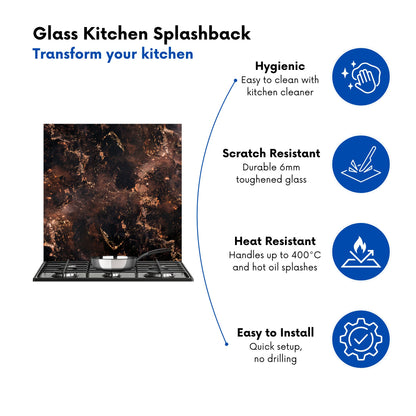 Glass Kitchen Splashback
Transform your kitchen

Hygienic
Easy to clean with kitchen cleaner

Scratch Resistant
Durable 6mm toughened glass

Heat Resistant
Handles up to 400°C and hot oil splashes

Easy to Install
Quick setup, no drilling