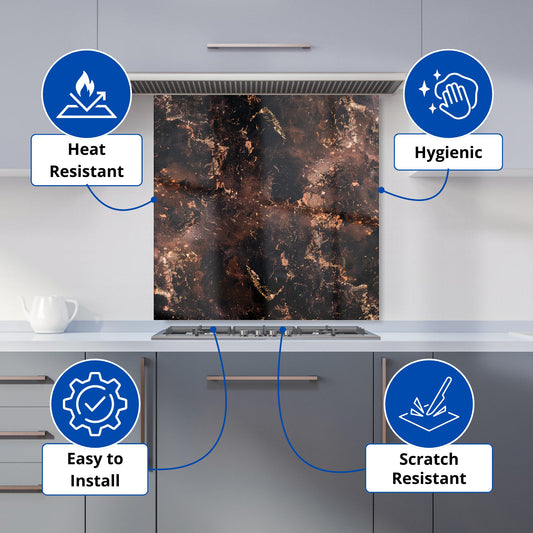 Heat Resistant

Hygienic

Easy to Install

Scratch Resistant