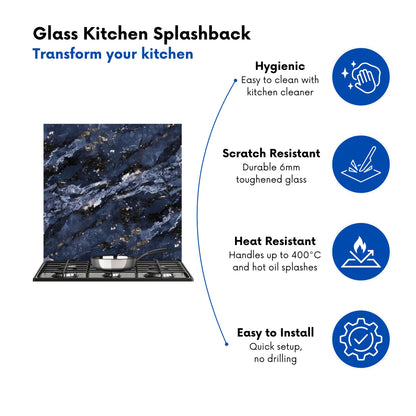 Glass Kitchen Splashback
Transform your kitchen

Hygienic
Easy to clean with kitchen cleaner

Scratch Resistant
Durable 6mm toughened glass

Heat Resistant
Handles up to 400°C and hot oil splashes

Easy to Install
Quick setup, no drilling