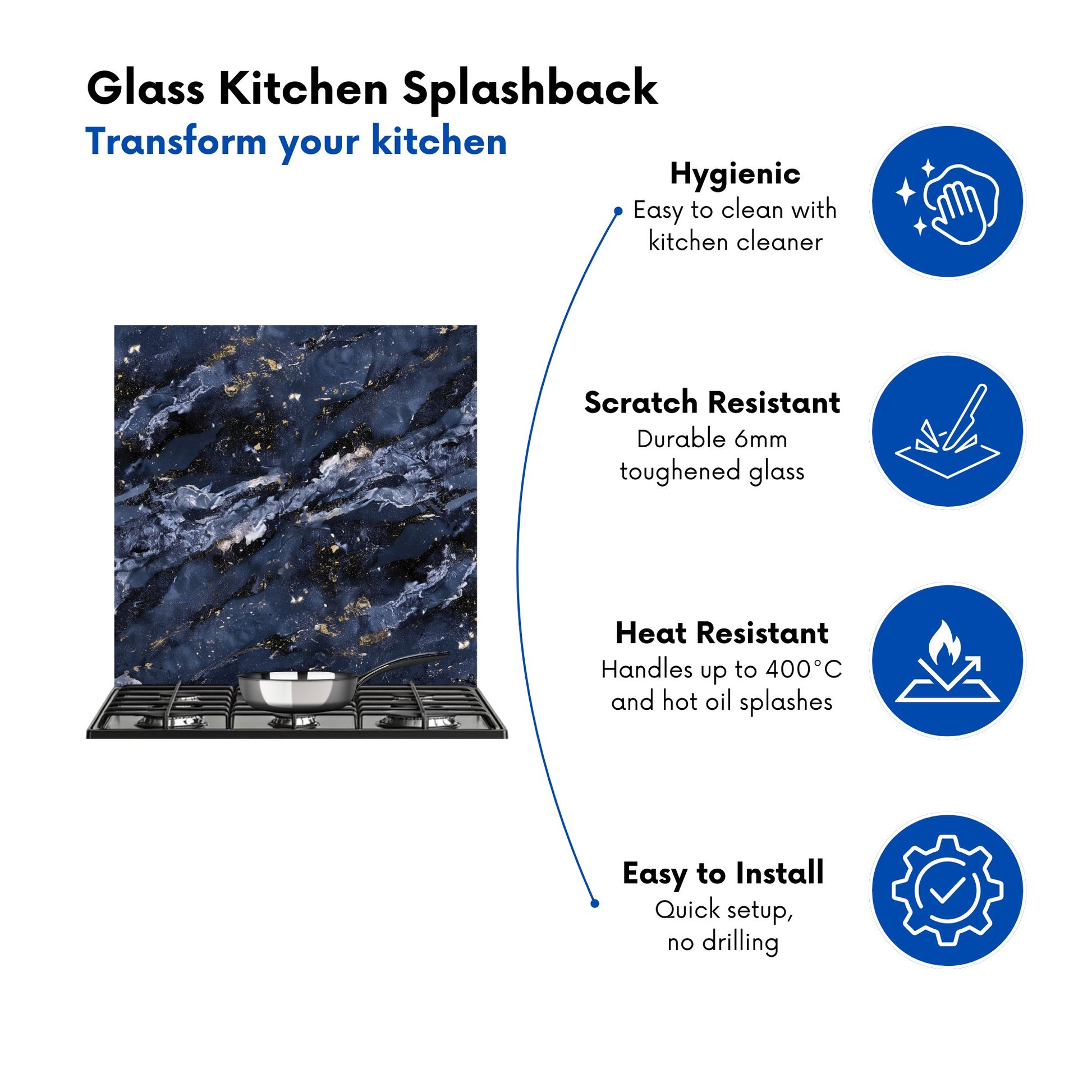 Glass Kitchen Splashback
Transform your kitchen

Hygienic
Easy to clean with kitchen cleaner

Scratch Resistant
Durable 6mm toughened glass

Heat Resistant
Handles up to 400°C and hot oil splashes

Easy to Install
Quick setup, no drilling