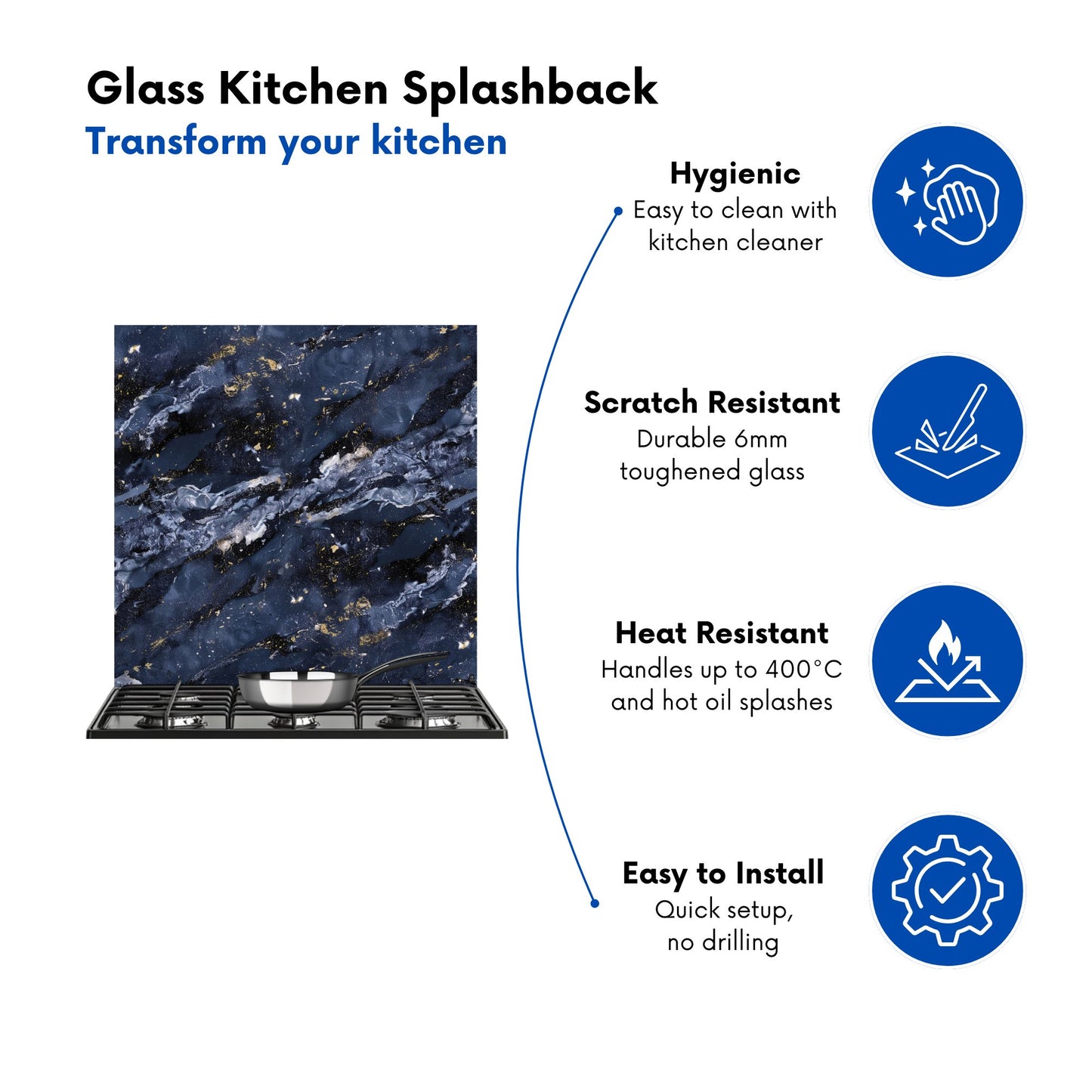 Glass Kitchen Splashback
Transform your kitchen

Hygienic
Easy to clean with kitchen cleaner

Scratch Resistant
Durable 6mm toughened glass

Heat Resistant
Handles up to 400°C and hot oil splashes

Easy to Install
Quick setup, no drilling