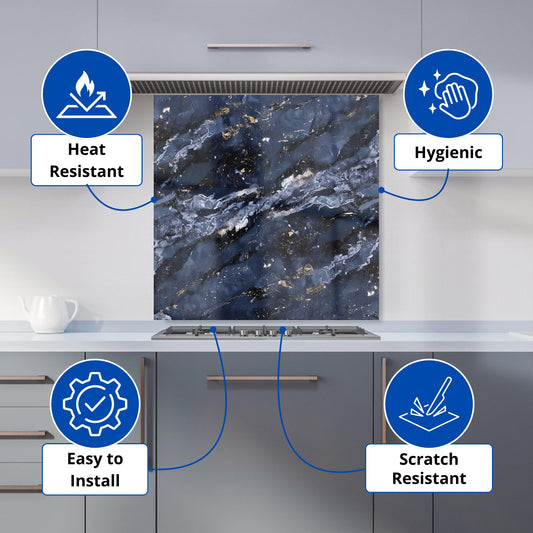 Heat Resistant

Hygienic

Easy to Install

Scratch Resistant