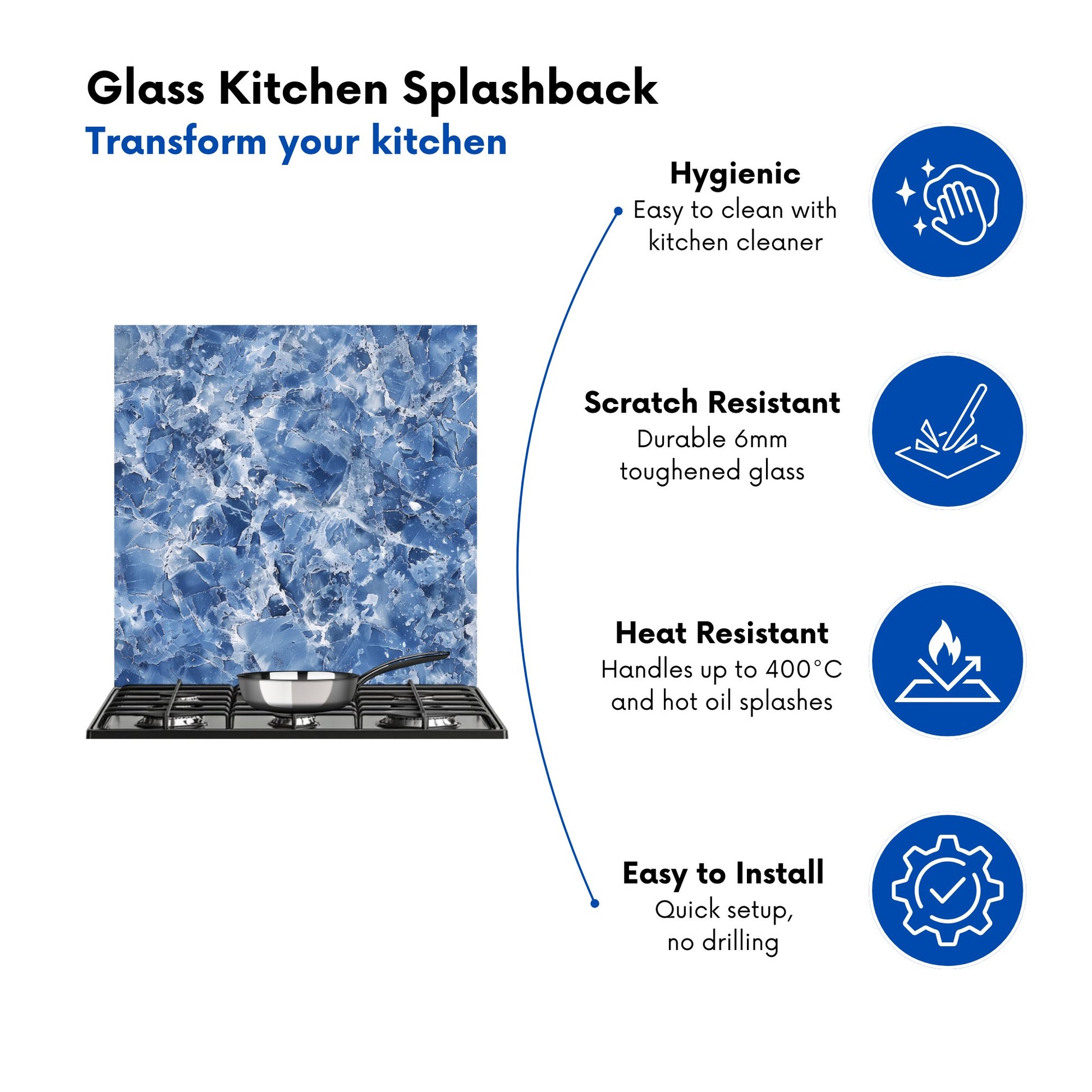 Glass Kitchen Splashback
Transform your kitchen

Hygienic
Easy to clean with kitchen cleaner

Scratch Resistant
Durable 6mm toughened glass

Heat Resistant
Handles up to 400°C and hot oil splashes

Easy to Install
Quick setup, no drilling