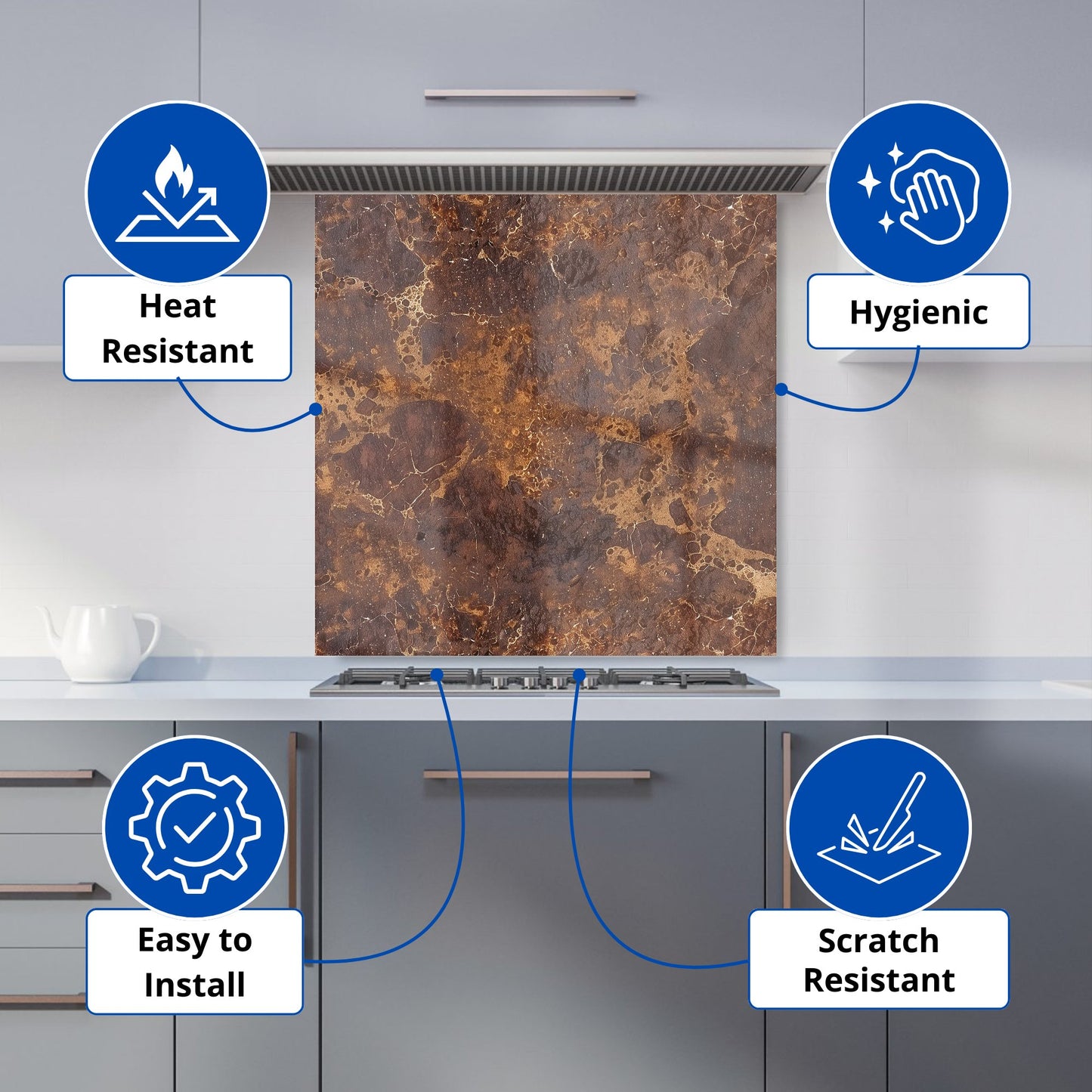 Heat Resistant

Hygienic

Easy to Install

Scratch Resistant