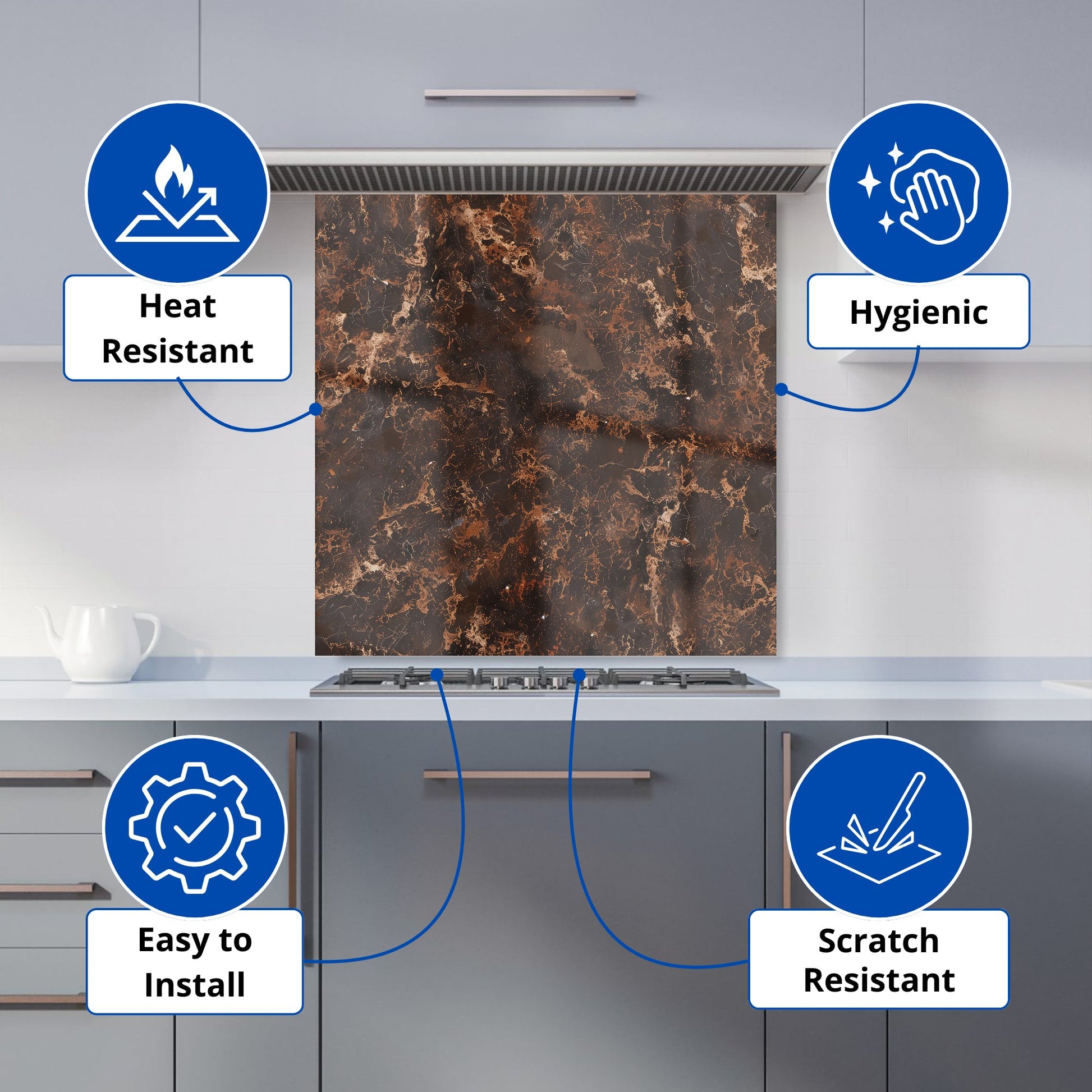 Heat Resistant

Hygienic

Easy to Install

Scratch Resistant