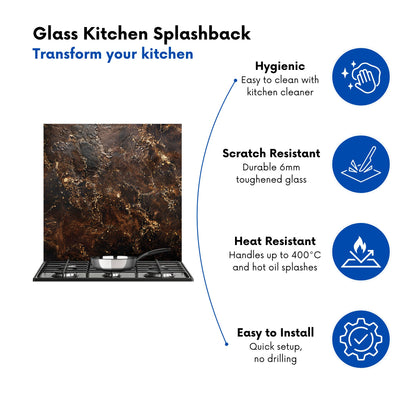 Glass Kitchen Splashback
Transform your kitchen

Hygienic
Easy to clean with kitchen cleaner

Scratch Resistant
Durable 6mm toughened glass

Heat Resistant
Handles up to 400°C and hot oil splashes

Easy to Install
Quick setup, no drilling