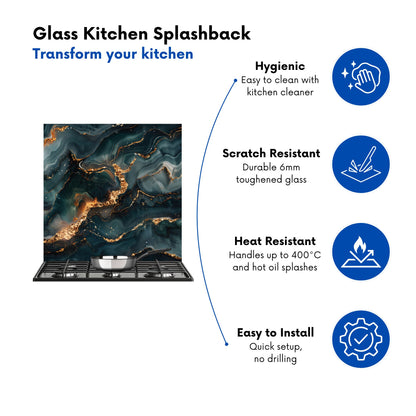 Glass Kitchen Splashback
Transform your kitchen

Hygienic
Easy to clean with kitchen cleaner

Scratch Resistant
Durable 6mm toughened glass

Heat Resistant
Handles up to 400°C and hot oil splashes

Easy to Install
Quick setup, no drilling