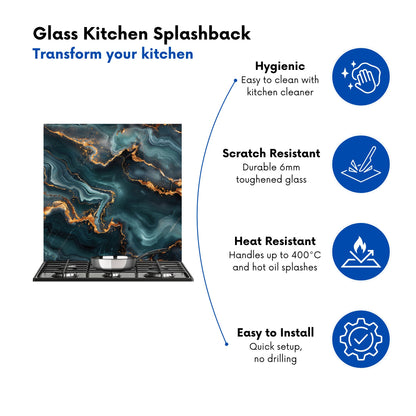 Glass Kitchen Splashback
Transform your kitchen

Hygienic
Easy to clean with kitchen cleaner

Scratch Resistant
Durable 6mm toughened glass

Heat Resistant
Handles up to 400°C and hot oil splashes

Easy to Install
Quick setup, no drilling