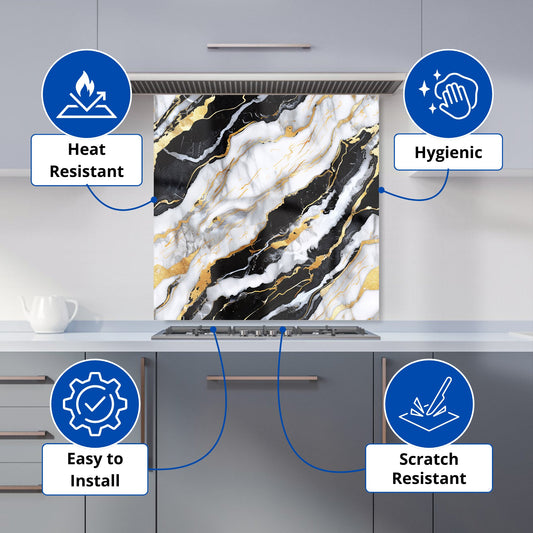 Heat Resistant

Hygienic

Easy to Install

Scratch Resistant