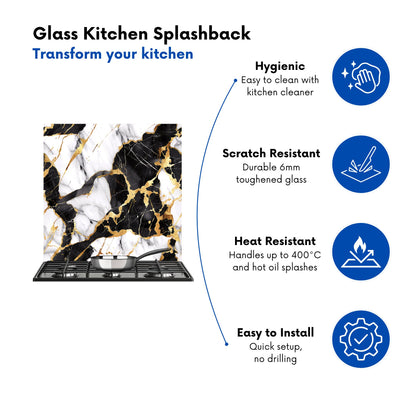 Glass Kitchen Splashback
Transform your kitchen

Hygienic
Easy to clean with kitchen cleaner

Scratch Resistant
Durable 6mm toughened glass

Heat Resistant
Handles up to 400°C and hot oil splashes

Easy to Install
Quick setup, no drilling