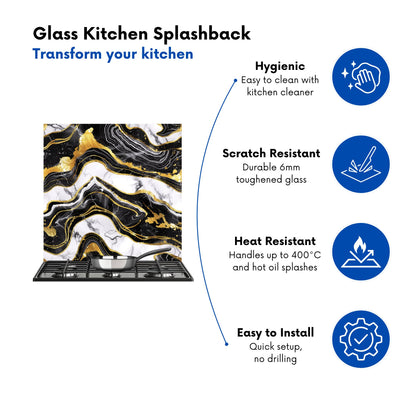 Glass Kitchen Splashback
Transform your kitchen

Hygienic
Easy to clean with kitchen cleaner

Scratch Resistant
Durable 6mm toughened glass

Heat Resistant
Handles up to 400°C and hot oil splashes

Easy to Install
Quick setup, no drilling