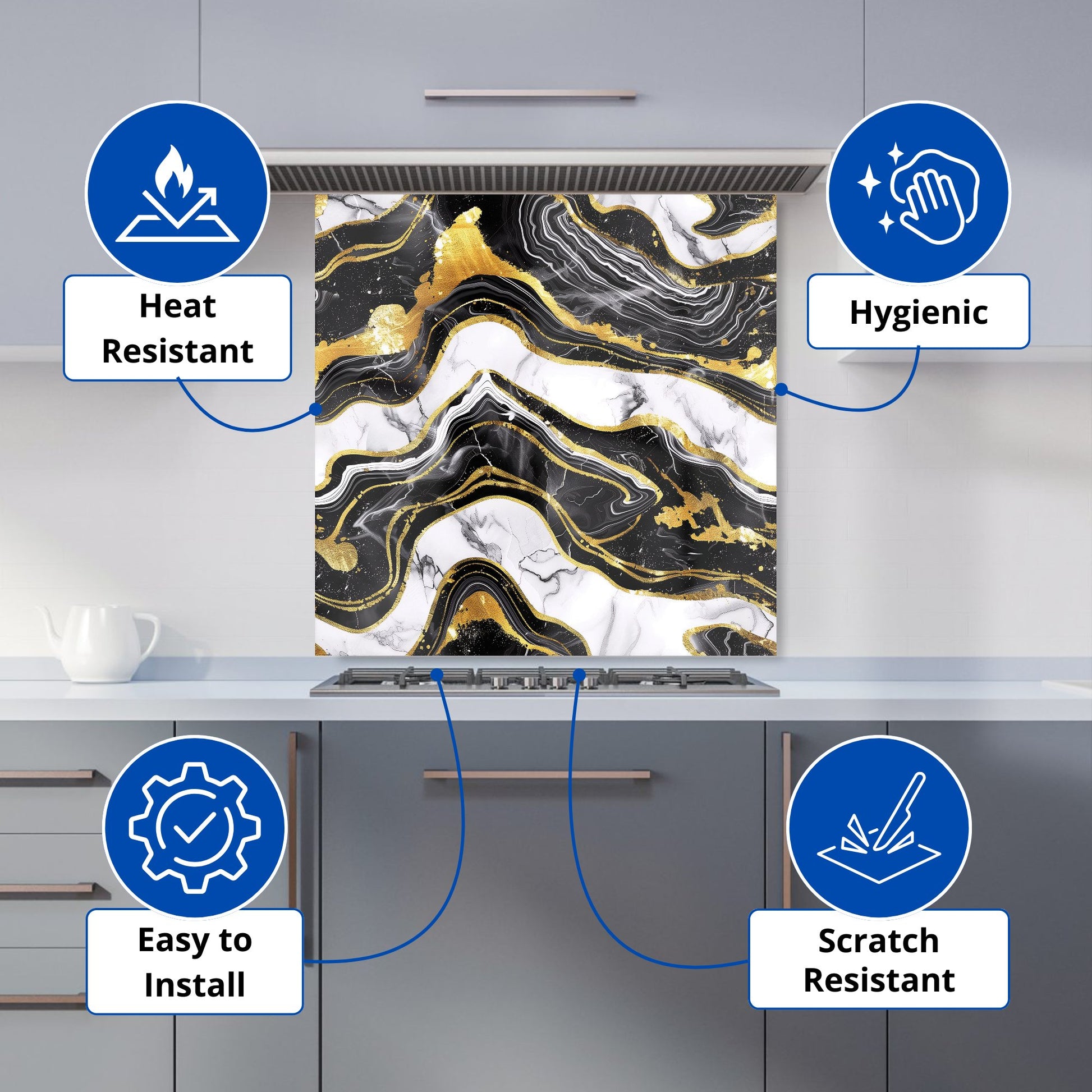 Heat Resistant

Hygienic

Easy to Install

Scratch Resistant