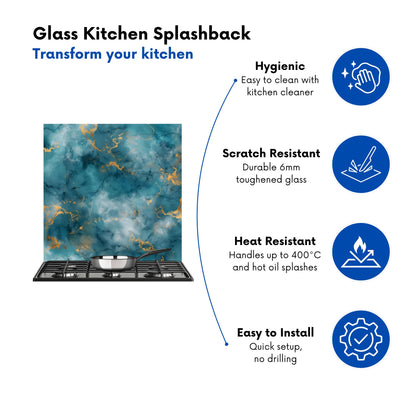 Glass Kitchen Splashback
Transform your kitchen

Hygienic
Easy to clean with kitchen cleaner

Scratch Resistant
Durable 6mm toughened glass

Heat Resistant
Handles up to 400°C and hot oil splashes

Easy to Install
Quick setup, no drilling