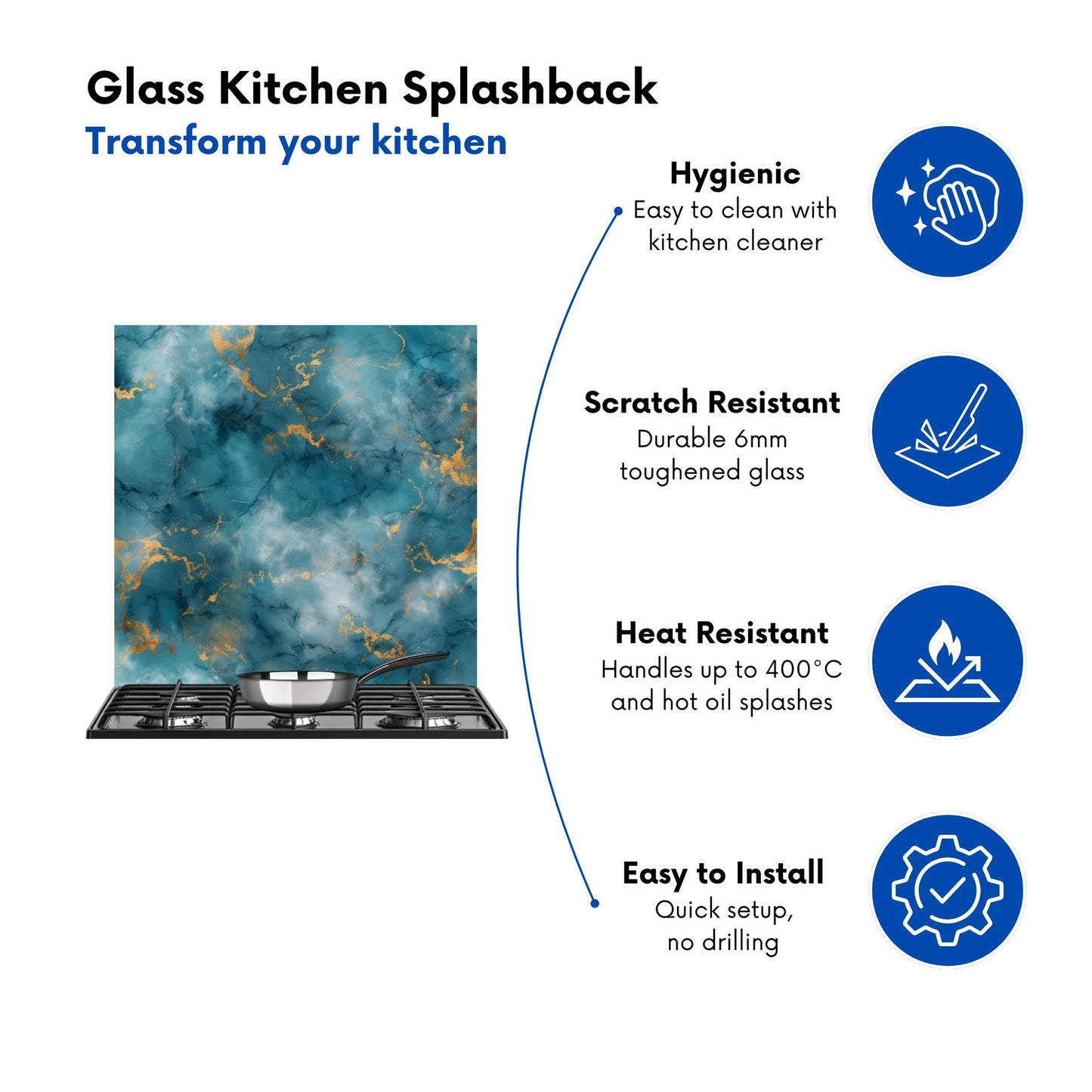 Glass Kitchen Splashback
Transform your kitchen

Hygienic
Easy to clean with kitchen cleaner

Scratch Resistant
Durable 6mm toughened glass

Heat Resistant
Handles up to 400°C and hot oil splashes

Easy to Install
Quick setup, no drilling