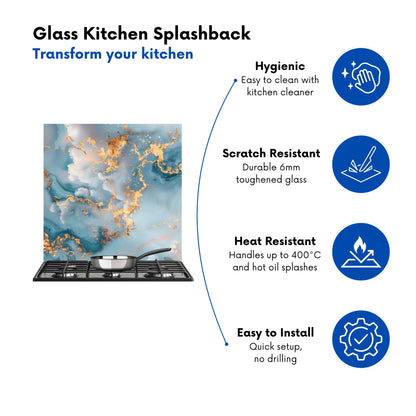 Glass Kitchen Splashback
Transform your kitchen

Hygienic
Easy to clean with kitchen cleaner

Scratch Resistant
Durable 6mm toughened glass

Heat Resistant
Handles up to 400°C and hot oil splashes

Easy to Install
Quick setup, no drilling