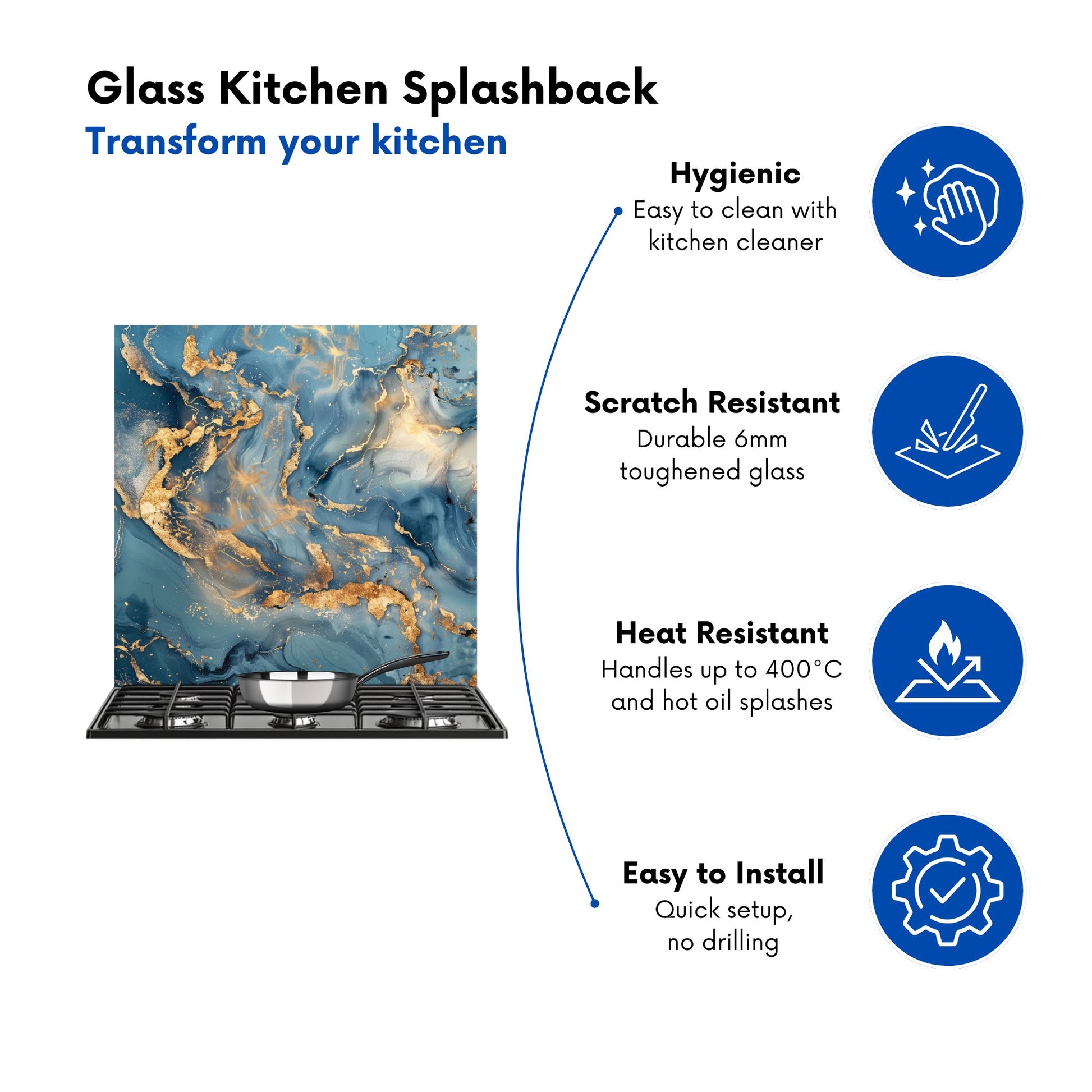 Glass Kitchen Splashback
Transform your kitchen

Hygienic
Easy to clean with kitchen cleaner

Scratch Resistant
Durable 6mm toughened glass

Heat Resistant
Handles up to 400°C and hot oil splashes

Easy to Install
Quick setup, no drilling