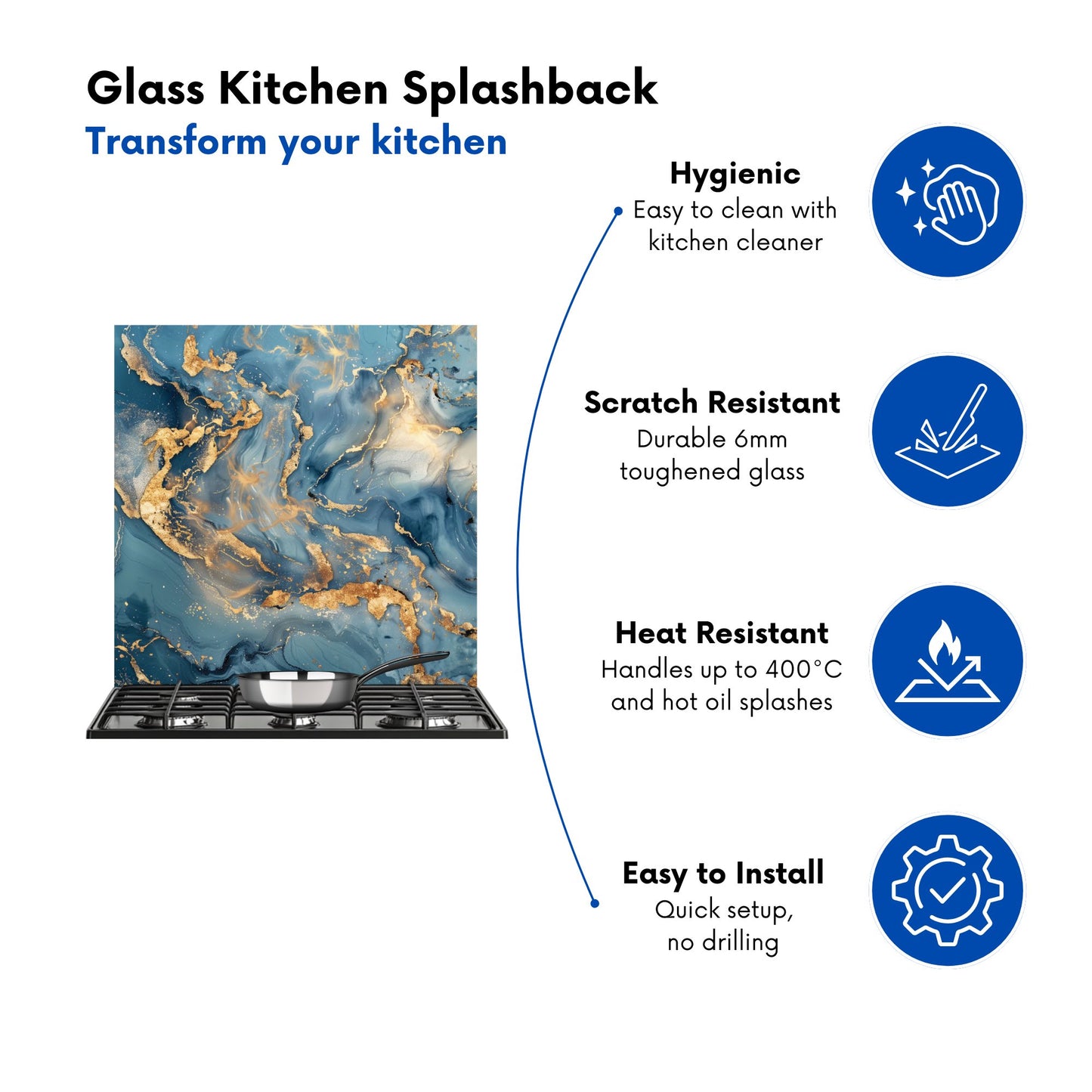 Glass Kitchen Splashback
Transform your kitchen

Hygienic
Easy to clean with kitchen cleaner

Scratch Resistant
Durable 6mm toughened glass

Heat Resistant
Handles up to 400°C and hot oil splashes

Easy to Install
Quick setup, no drilling