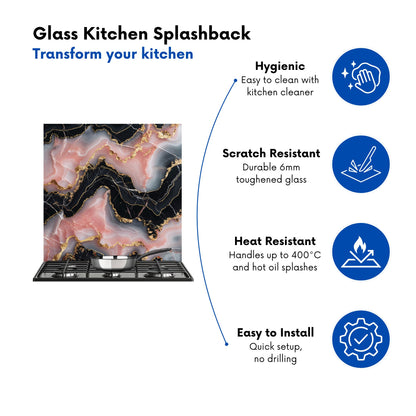 Glass Kitchen Splashback

Transform your kitchen

Hygienic
Easy to clean with kitchen cleaner

Scratch Resistant
Durable 6mm toughened glass

Heat Resistant
Handles up to 400°C and hot oil splashes

Easy to Install
Quick setup, no drilling