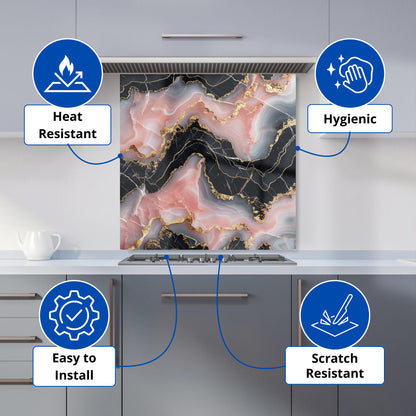 Heat Resistant

Hygienic

Easy to Install

Scratch Resistant