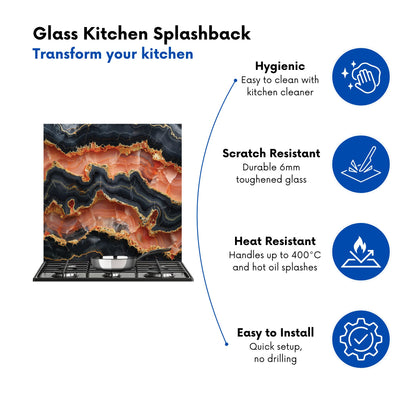 Glass Kitchen Splashback
Transform your kitchen

Hygienic
Easy to clean with kitchen cleaner

Scratch Resistant
Durable 6mm toughened glass

Heat Resistant
Handles up to 400°C and hot oil splashes

Easy to Install
Quick setup, no drilling