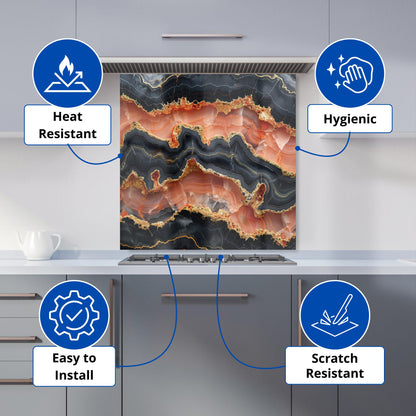 Heat Resistant

Hygienic

Easy to Install

Scratch Resistant