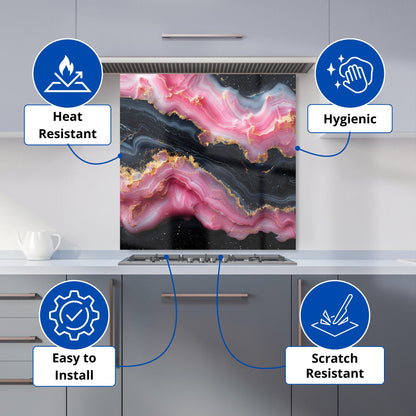 Heat Resistant

Hygienic

Easy to Install

Scratch Resistant