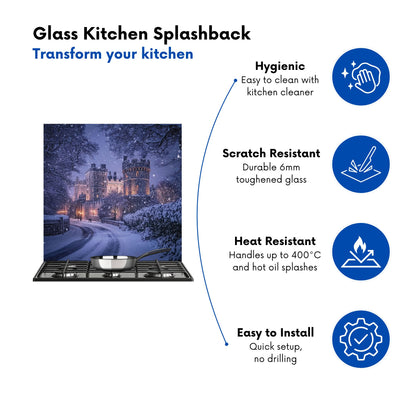 Glass Kitchen Splashback
Transform your kitchen

Hygienic
Easy to clean with kitchen cleaner

Scratch Resistant
Durable 6mm toughened glass

Heat Resistant
Handles up to 400°C and hot oil splashes

Easy to Install
Quick setup, no drilling